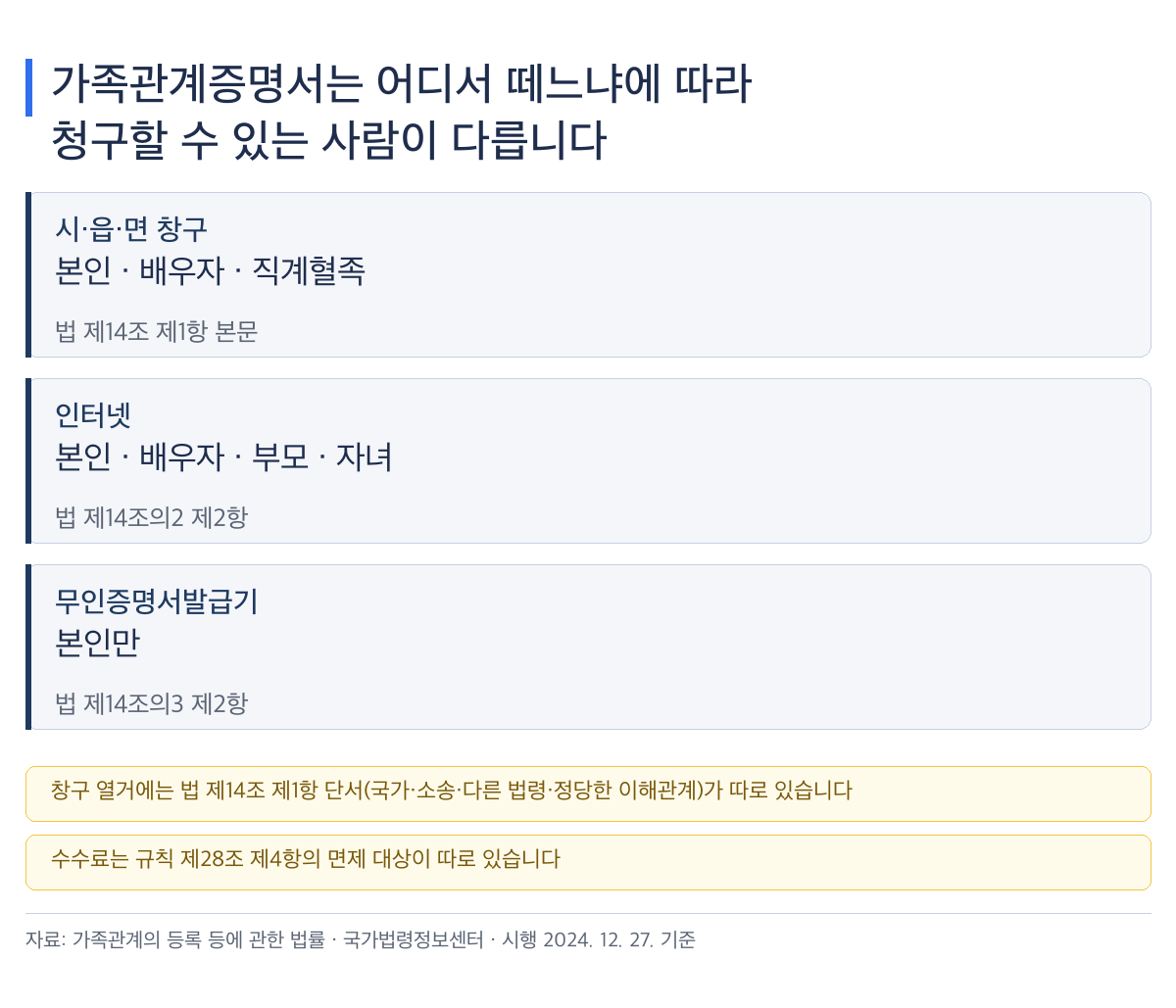 가족관계증명서는 어디서 떼느냐에 따라
청구할 수 있는 사람이 다릅니다

시·읍·면 창구
본인 · 배우자 · 직계혈족

법 제14조 제1항 본문

인터넷
본인 · 배우자 · 부모 · 자녀

법 제14조의2 제2항

무인증명서발급기
본인만

법 제14조의3 제2항

창구 열거에는 법 제14조 제1항 단서(국가·소송·다른 법령·정당한 이해관계)가 따로 있습니다

수수료는 규칙 제28조 제4항의 면제 대상이 따로 있습니다

자료: 가족관계의 등록 등에 관한 법률 · 국가법령정보센터 · 시행 2024. 12. 27. 기준